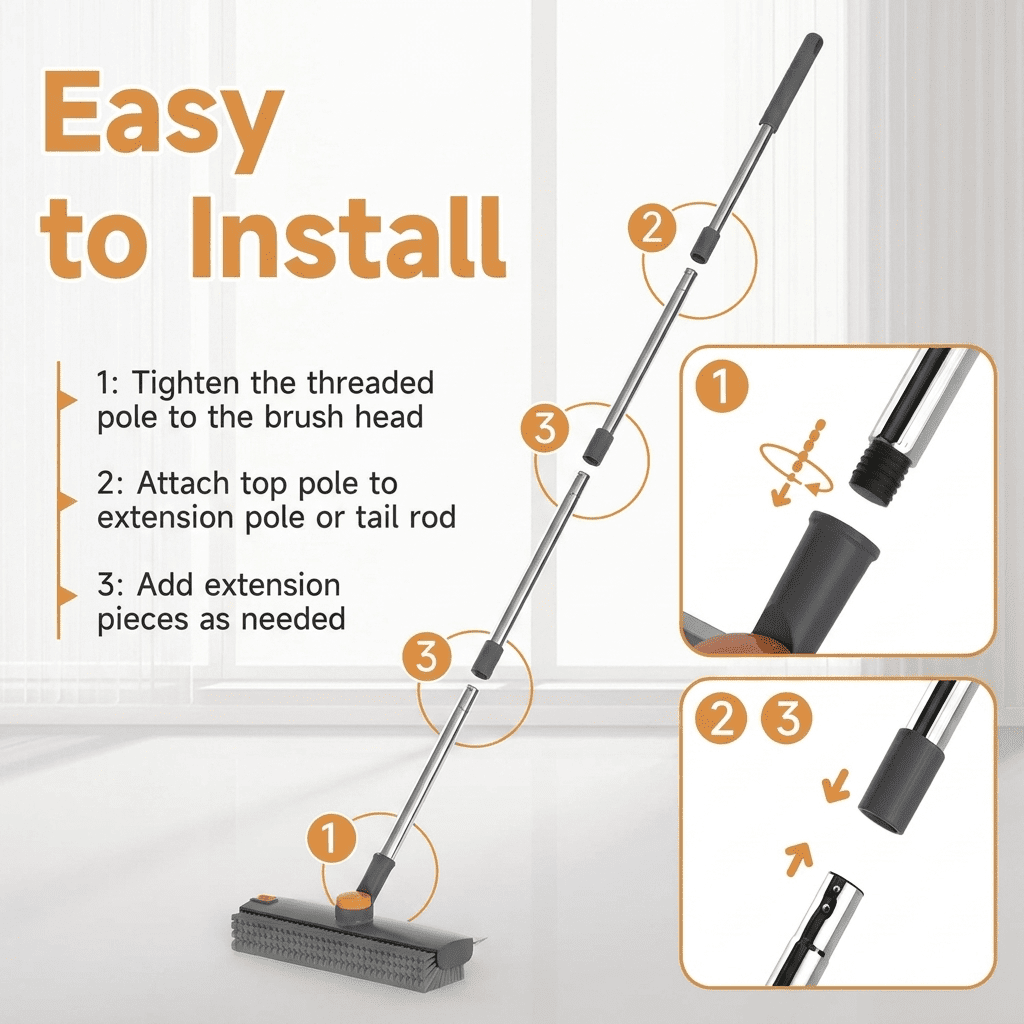 Easy to Install

1: Tighten the threaded pole to the brush head

2: Attach top pole to extension pole or tail rod

3: Add extension pieces as needed

2

3

3

1

1

2 3